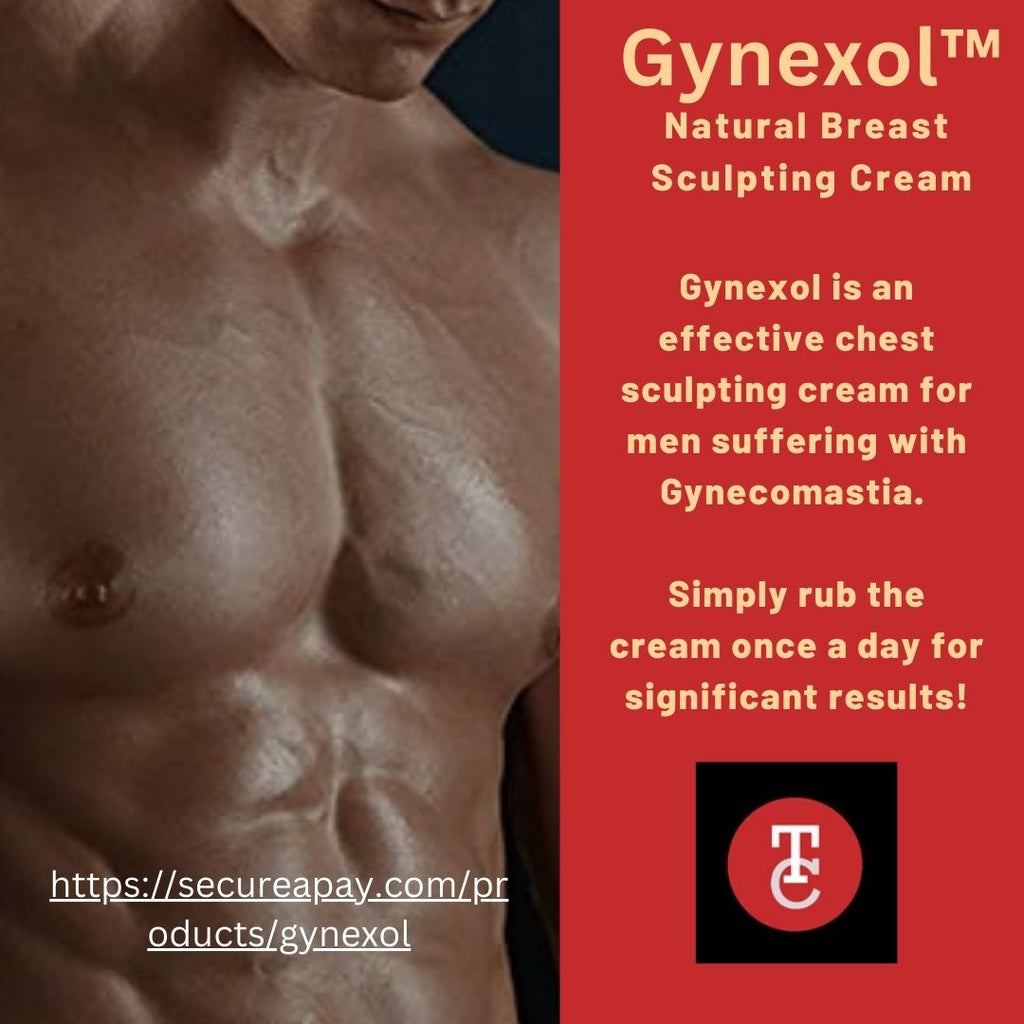 Gynexol™
Natural Breast Sculpting Cream

Gynexol is an effective chest sculpting cream for men suffering with Gynecomastia.

Simply rub the cream once a day for significant results!

TC

https://secureapay.com/products/gynexol